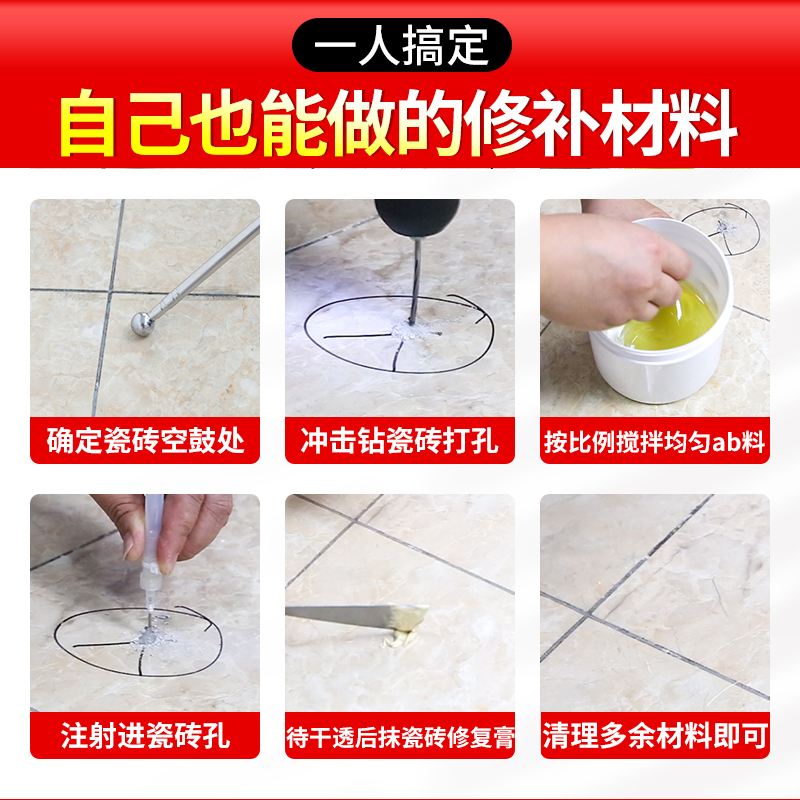 一人搞定

自己也能做的修补材料

确定瓷砖空鼓处

冲击钻瓷砖打孔

按比例搅拌均匀ab料

注射进瓷砖孔

待干透后抹瓷砖修复膏

清理多余材料即可